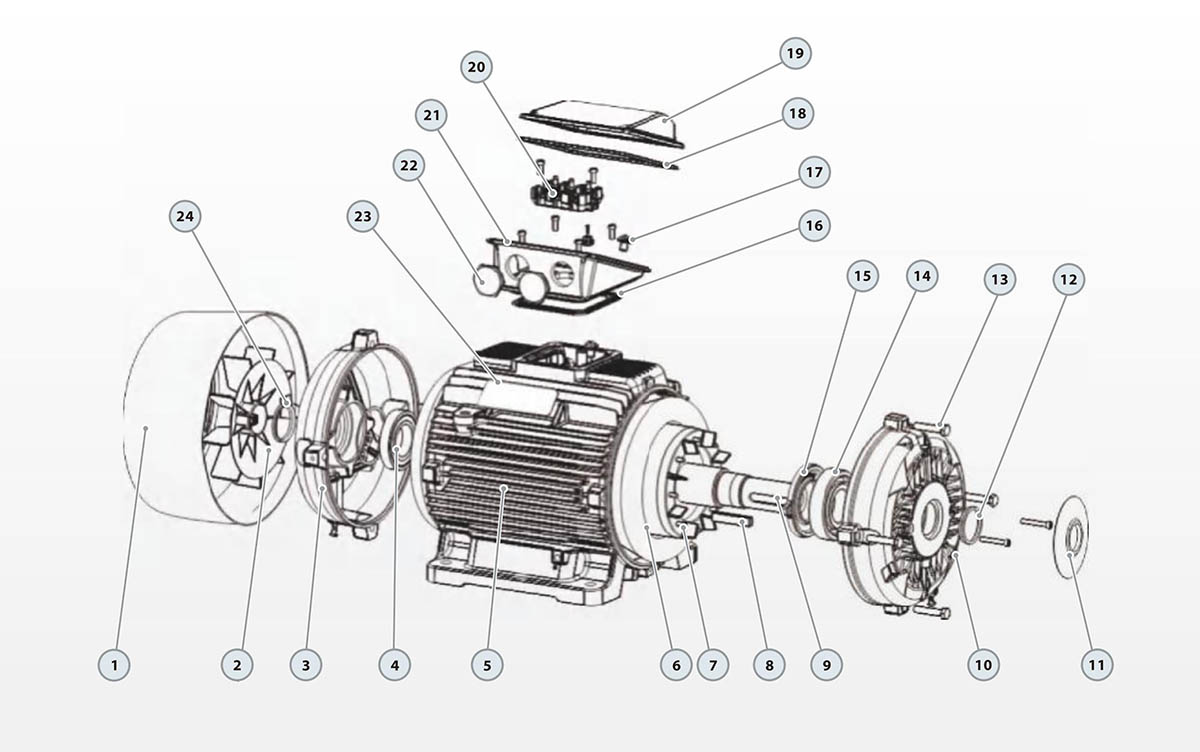 19
20
18
21
17
22
16
24
23
15
14
13
12
1
2
3
4
5
6
7
8
9
10
11